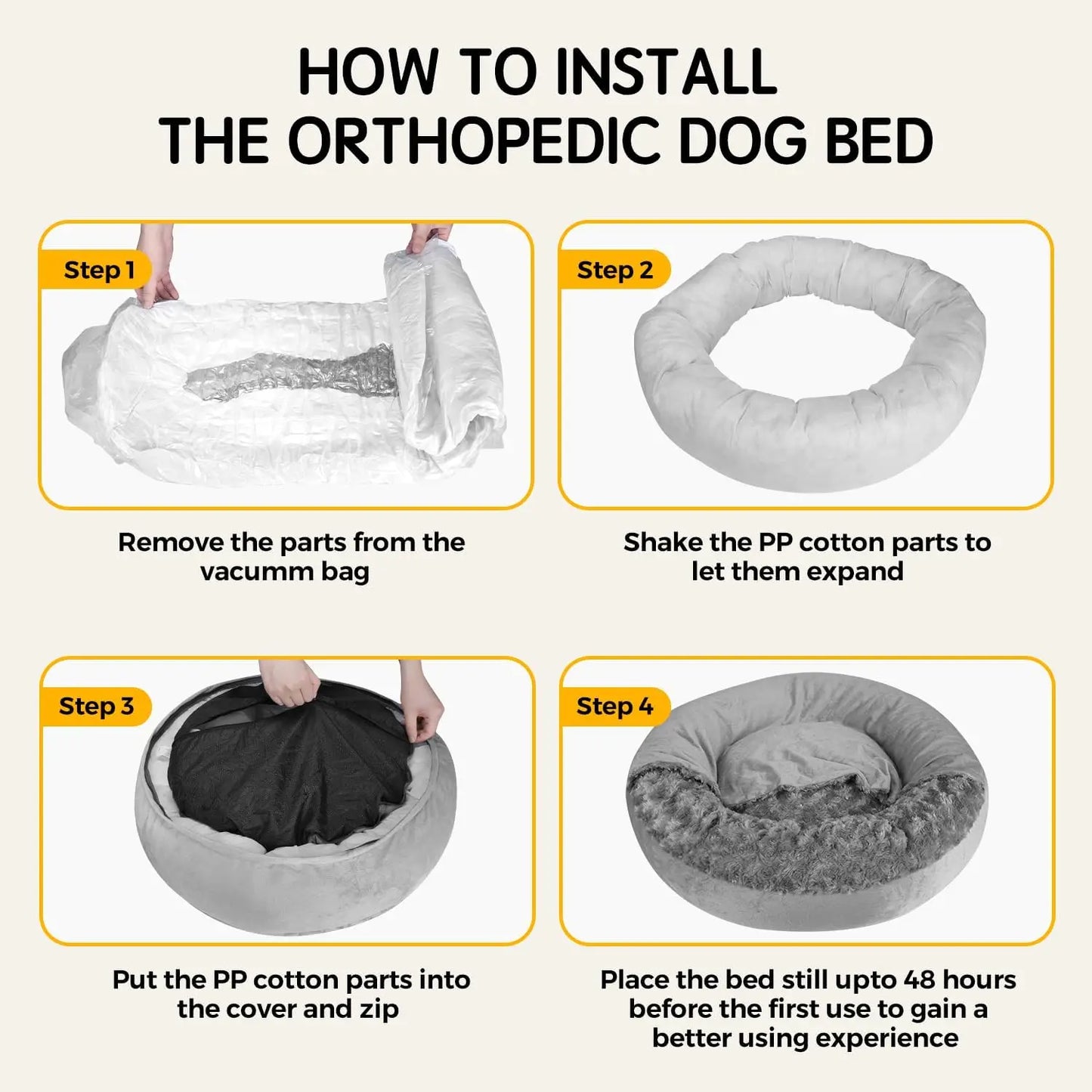 HOW TO INSTALL
THE ORTHOPEDIC DOG BED

Step 1

Remove the parts from the vacumm bag

Step 2

Shake the PP cotton parts to let them expand

Step 3

Put the PP cotton parts into the cover and zip

Step 4

Place the bed still upto 48 hours before the first use to gain a better using experience