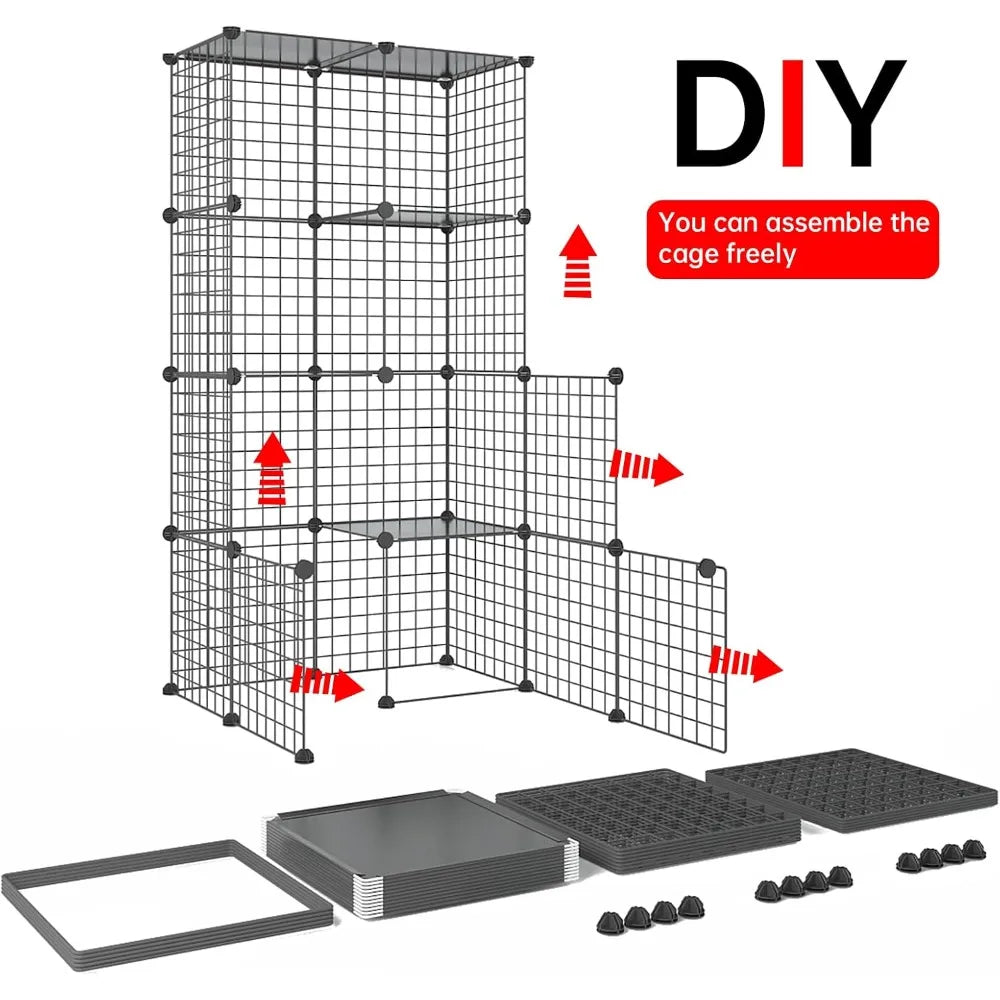 DIY

You can assemble the cage freely